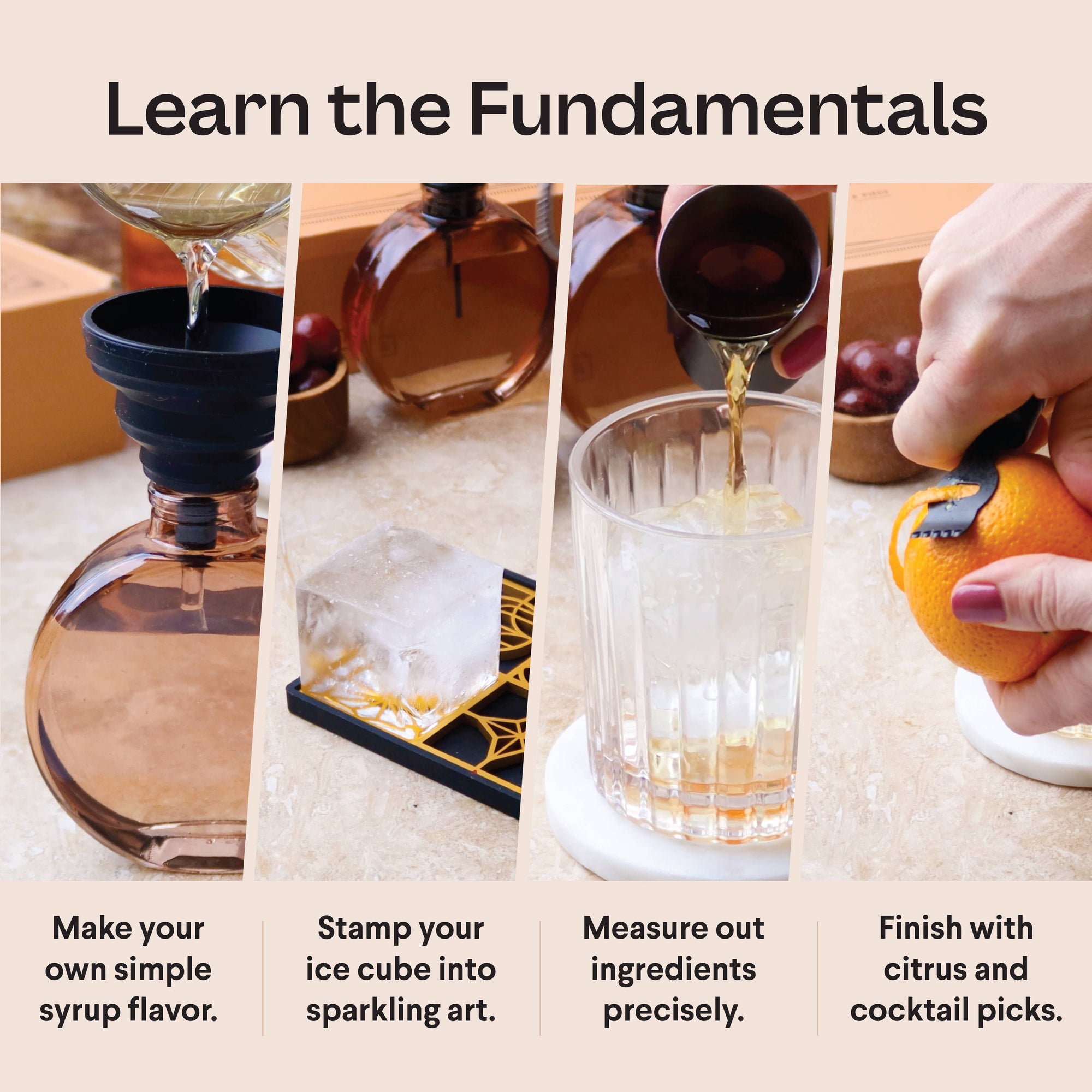 Learn the Fundamentals

Make your own simple syrup flavor.

Stamp your ice cube into sparkling art.

Measure out ingredients precisely.

Finish with citrus and cocktail picks.